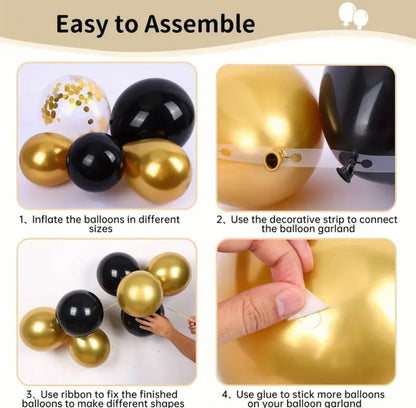 Easy to Assemble

1、Inflate the balloons in different sizes

2、Use the decorative strip to connect the balloon garland

3、Use ribbon to fix the finished balloons to make different shapes

4、Use glue to stick more balloons on your balloon garland