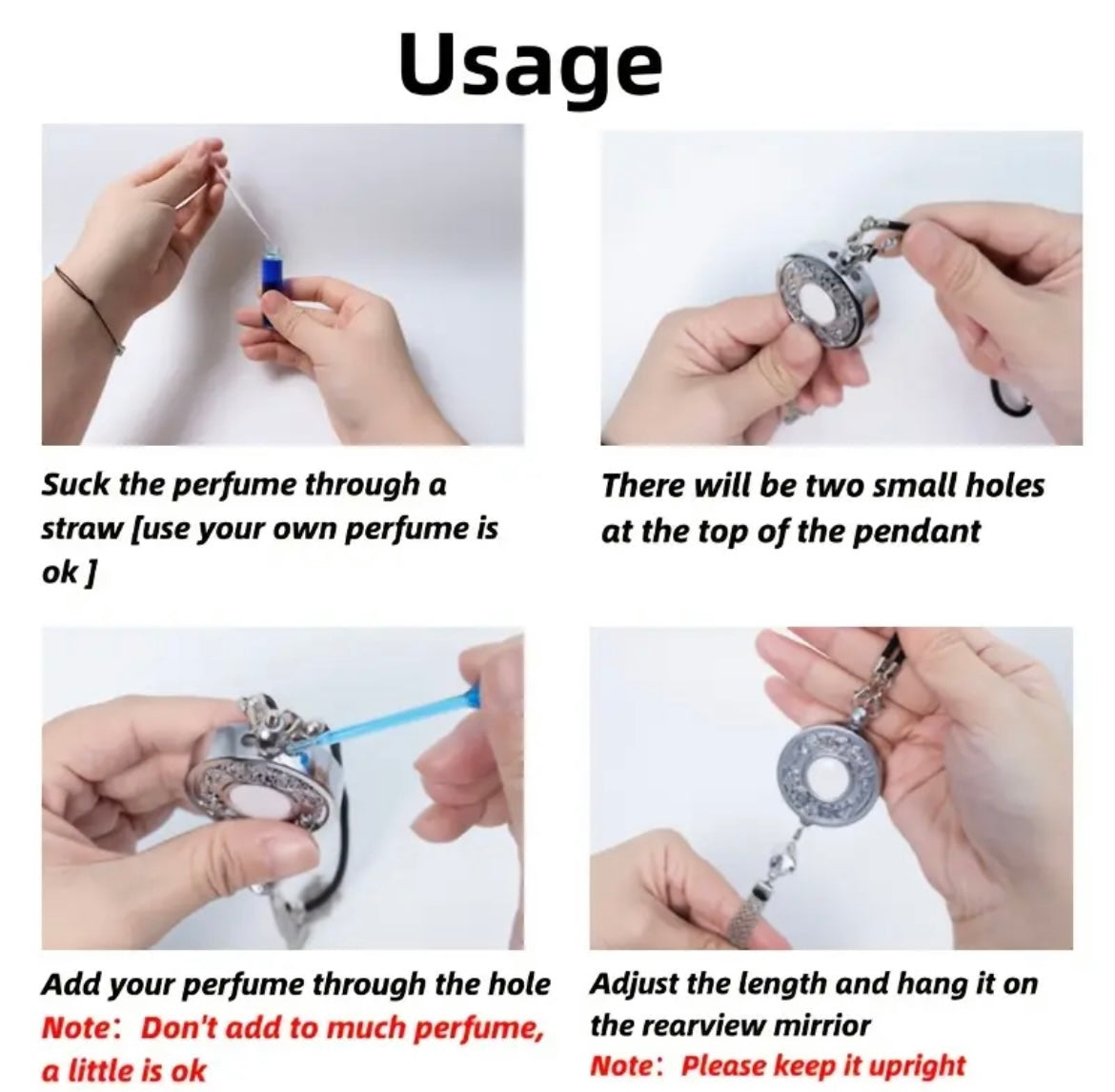 Usage

Suck the perfume through a straw [use your own perfume is ok ]

There will be two small holes at the top of the pendant

Add your perfume through the hole
Note: Don't add to much perfume, a little is ok

Adjust the length and hang it on the rearview mirrior
Note: Please keep it upright